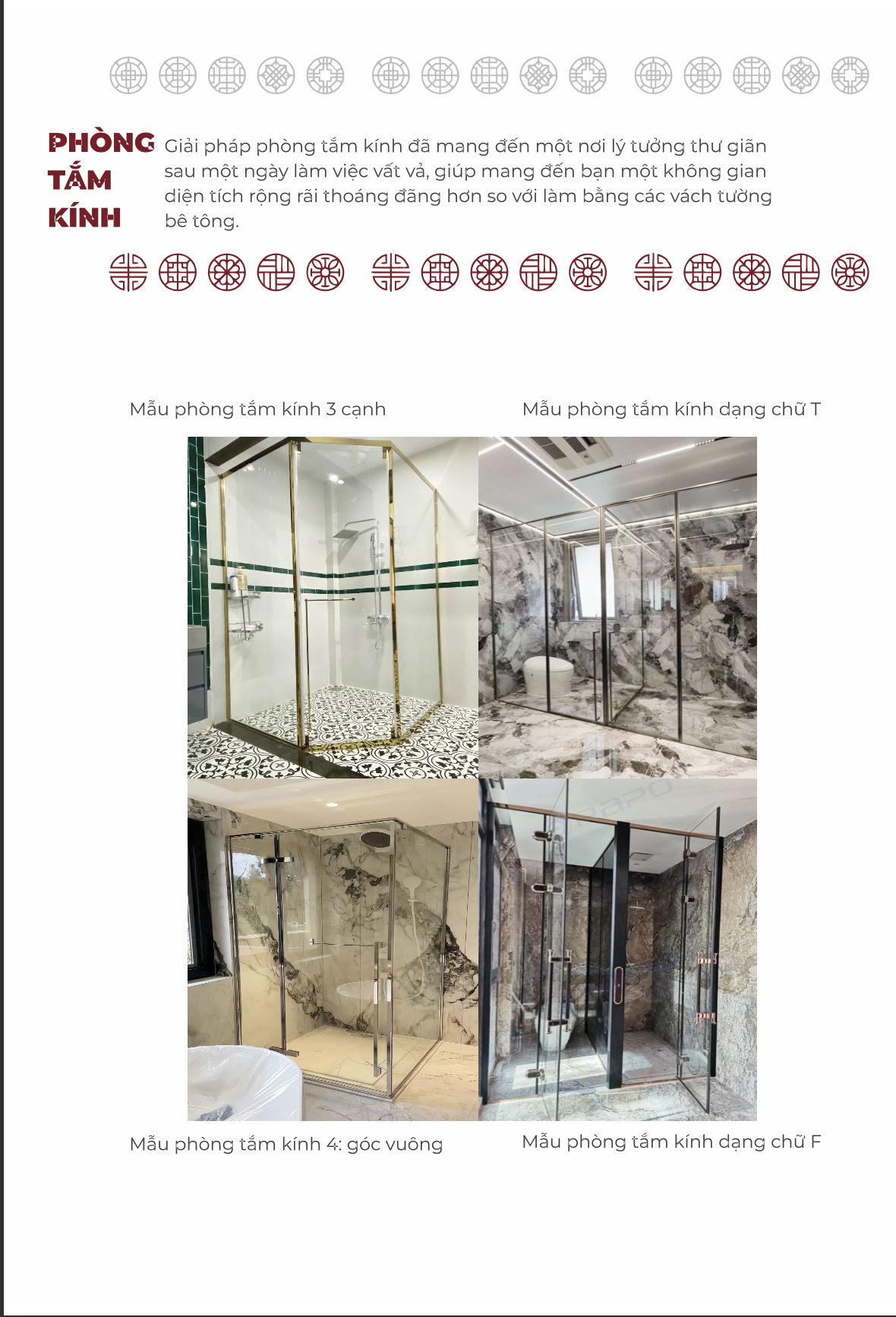 PHÒNG TẮM KÍNH

Giải pháp phòng tắm kính đã mang đến một nơi lý tưởng thư giãn sau một ngày làm việc vất vả, giúp mang đến bạn một không gian diện tích rộng rãi thoáng đãng hơn so với làm bằng các vách tường bê tông.

Mẫu phòng tắm kính 3 cạnh

Mẫu phòng tắm kính dạng chữ T

Mẫu phòng tắm kính 4: góc vuông

Mẫu phòng tắm kính dạng chữ F